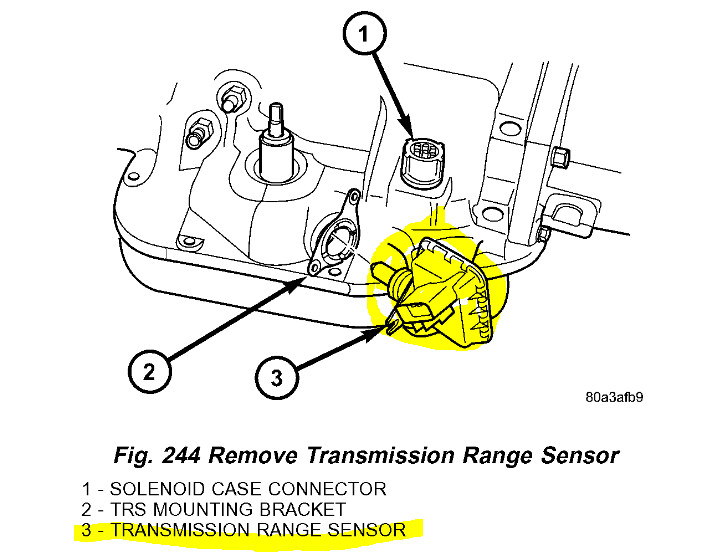 1

2

3

80a3afb9

Fig. 244 Remove Transmission Range Sensor

1 - SOLENOID CASE CONNECTOR
2 - TRS MOUNTING BRACKET
3 - TRANSMISSION RANGE SENSOR