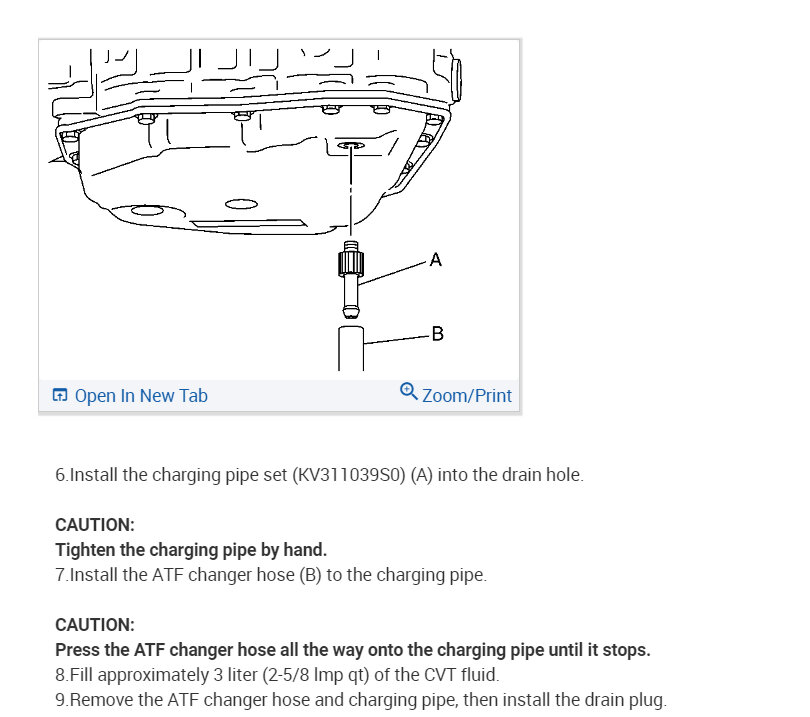 A
B

Open In New Tab
Zoom/Print

6.Install the charging pipe set (KV311039S0) (A) into the drain hole.

CAUTION:
Tighten the charging pipe by hand.
7.Install the ATF changer hose (B) to the charging pipe.

CAUTION:
Press the ATF changer hose all the way onto the charging pipe until it stops.
8.Fill approximately 3 liter (2-5/8 Imp qt) of the CVT fluid.
9.Remove the ATF changer hose and charging pipe, then install the drain plug.