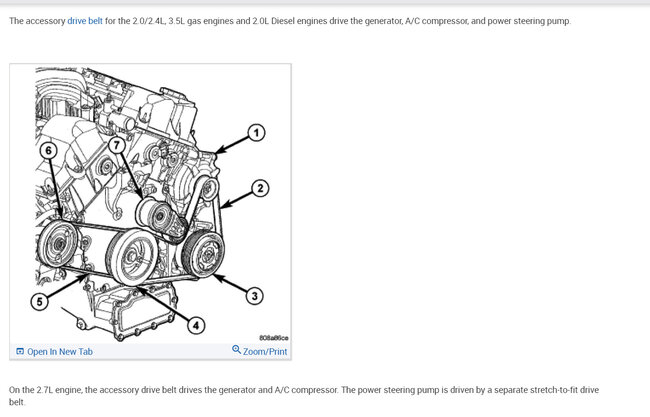 The accessory drive belt for the 2.0/2.4L, 3.5L gas engines and 2.0L Diesel engines drive the generator, A/C compressor, and power steering pump.

1
2
3
4
5
6
7
808a86ce

Open In New Tab
Zoom/Print

On the 2.7L engine, the accessory drive belt drives the generator and A/C compressor. The power steering pump is driven by a separate stretch-to-fit drive belt.