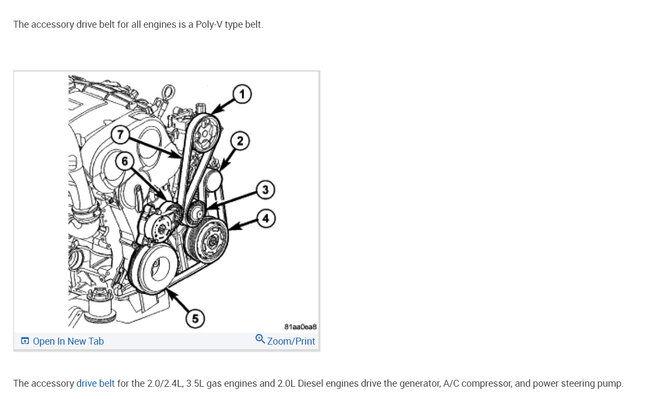 The accessory drive belt for all engines is a Poly-V type belt.

1
7
2
6
3
4
5
81aa0ea8

Open In New Tab
Zoom/Print

The accessory drive belt for the 2.0/2.4L, 3.5L gas engines and 2.0L Diesel engines drive the generator, A/C compressor, and power steering pump.