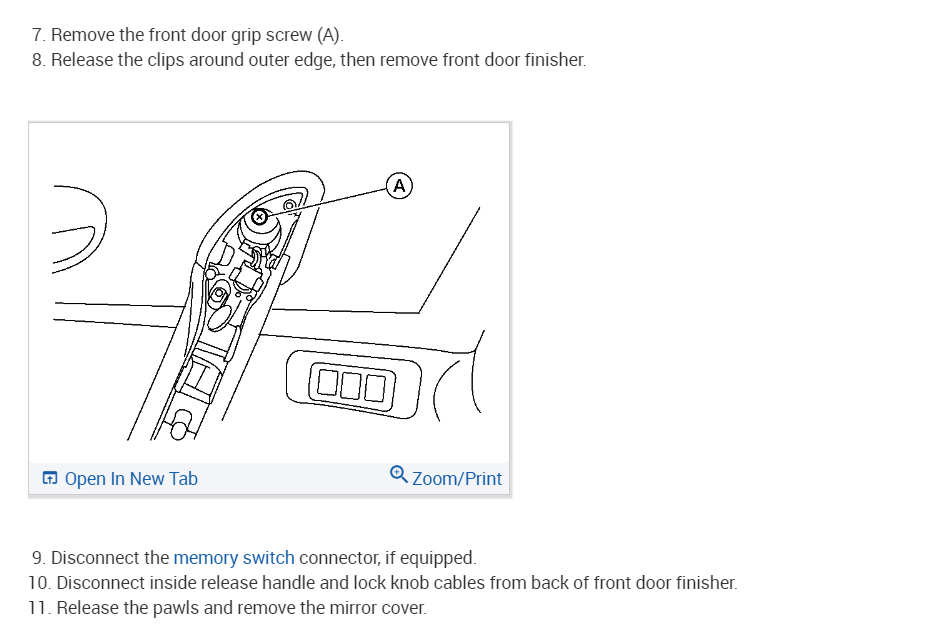 7. Remove the front door grip screw (A).
8. Release the clips around outer edge, then remove front door finisher.

A

Open In New Tab
Zoom/Print

9. Disconnect the memory switch connector, if equipped.
10. Disconnect inside release handle and lock knob cables from back of front door finisher.
11. Release the pawls and remove the mirror cover.