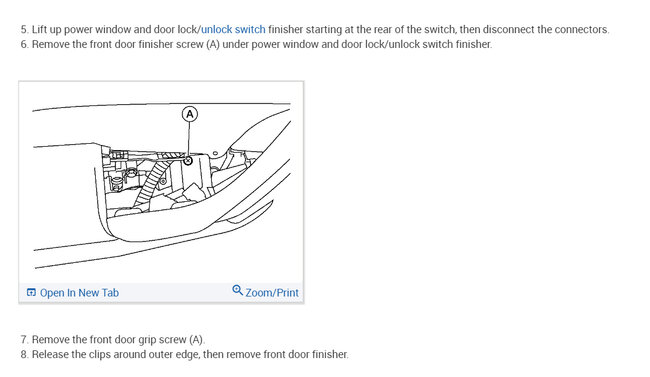 5. Lift up power window and door lock/unlock switch finisher starting at the rear of the switch, then disconnect the connectors.
6. Remove the front door finisher screw (A) under power window and door lock/unlock switch finisher.

A

Open In New Tab

Zoom/Print

7. Remove the front door grip screw (A).
8. Release the clips around outer edge, then remove front door finisher.