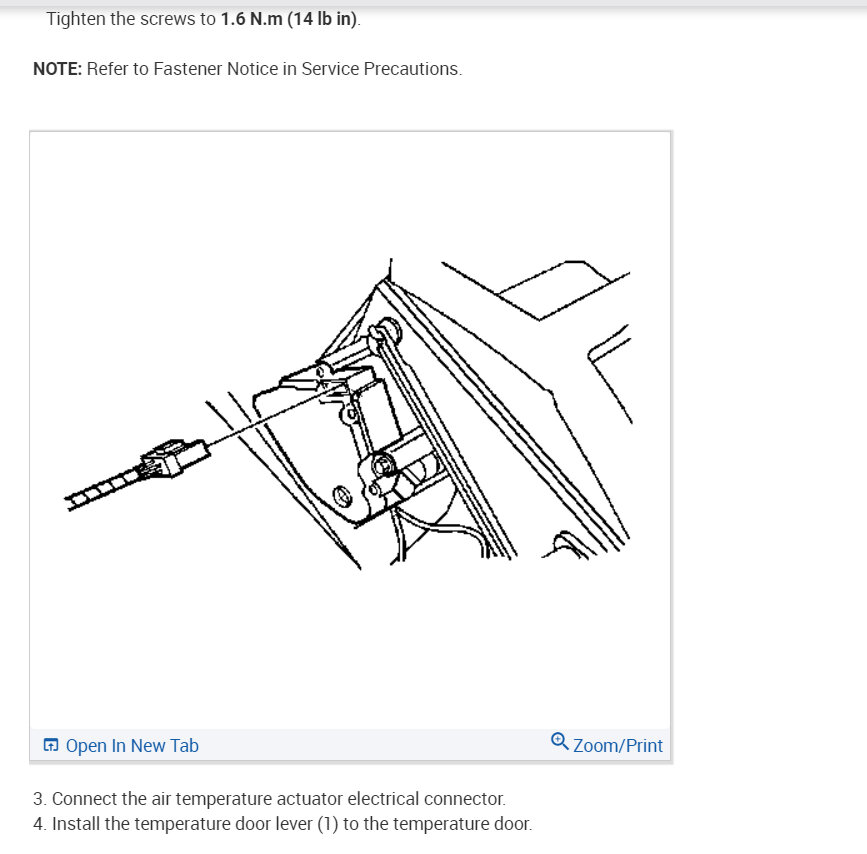 Tighten the screws to 1.6 N.m (14 lb in).

NOTE: Refer to Fastener Notice in Service Precautions.

Open In New Tab

Zoom/Print

3. Connect the air temperature actuator electrical connector.
4. Install the temperature door lever (1) to the temperature door.