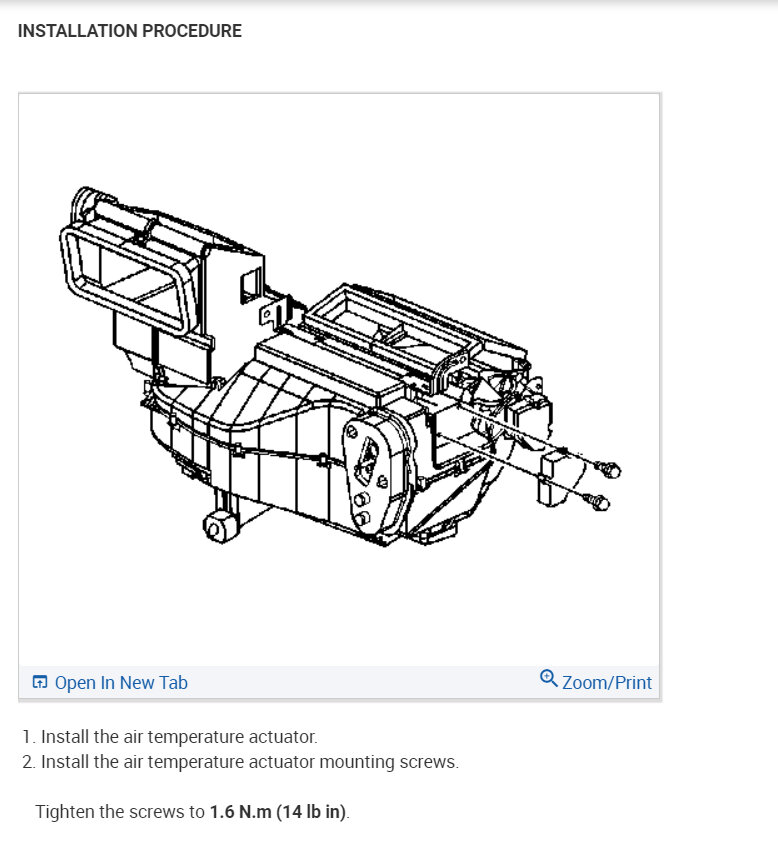 INSTALLATION PROCEDURE

Open In New Tab

Zoom/Print

1. Install the air temperature actuator.
2. Install the air temperature actuator mounting screws.

Tighten the screws to 1.6 N.m (14 lb in).