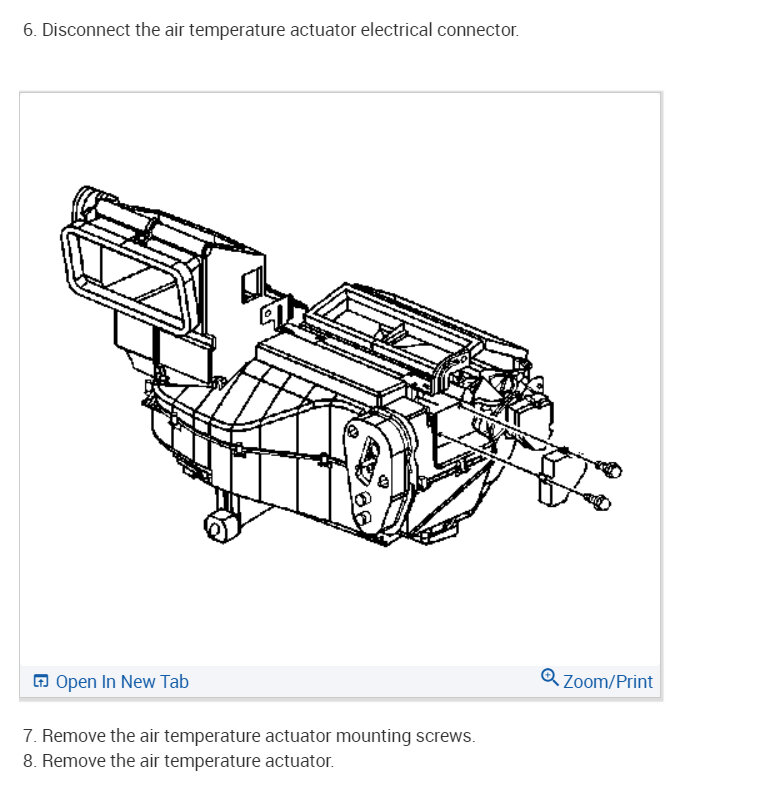 6. Disconnect the air temperature actuator electrical connector.

Open In New Tab

Zoom/Print

7. Remove the air temperature actuator mounting screws.
8. Remove the air temperature actuator.