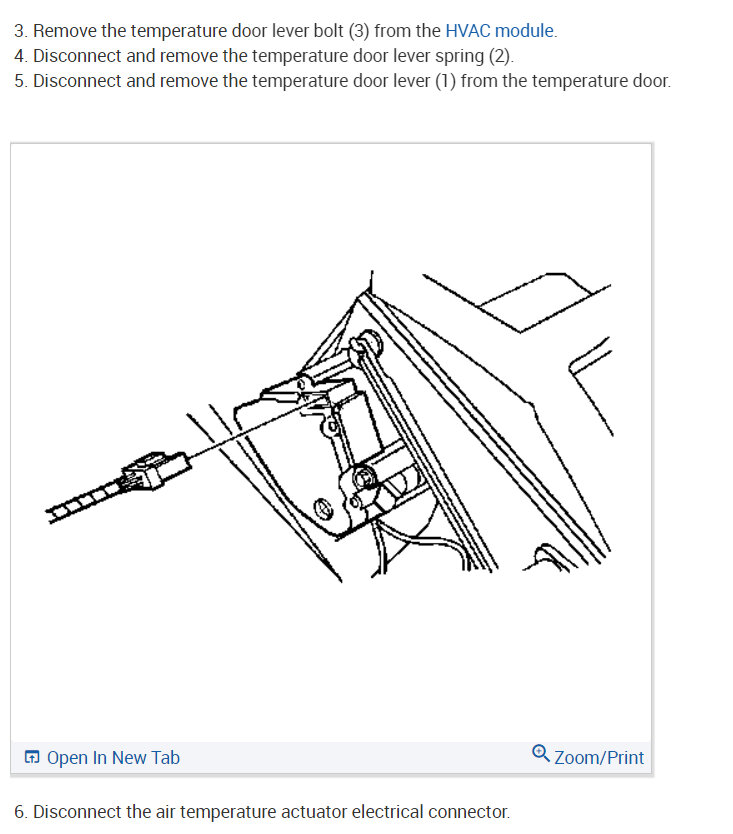 3. Remove the temperature door lever bolt (3) from the HVAC module.
4. Disconnect and remove the temperature door lever spring (2).
5. Disconnect and remove the temperature door lever (1) from the temperature door.

Open In New Tab

Zoom/Print

6. Disconnect the air temperature actuator electrical connector.