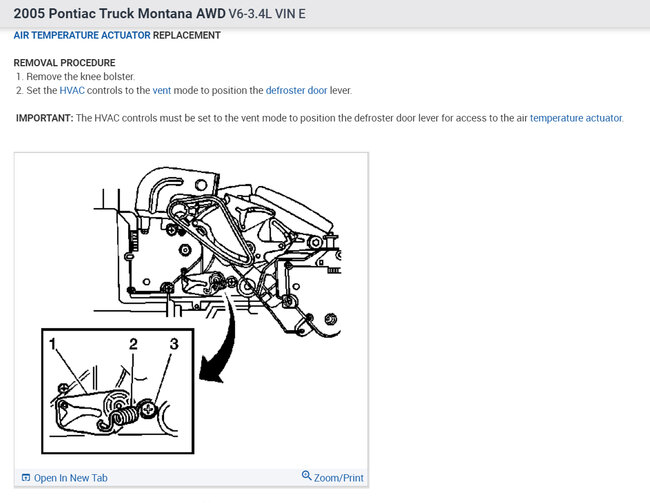 2005 Pontiac Truck Montana AWD V6-3.4L VIN E

AIR TEMPERATURE ACTUATOR REPLACEMENT

REMOVAL PROCEDURE
1. Remove the knee bolster.
2. Set the HVAC controls to the vent mode to position the defroster door lever.

IMPORTANT: The HVAC controls must be set to the vent mode to position the defroster door lever for access to the air temperature actuator.

1
2
3

Open In New Tab
Zoom/Print