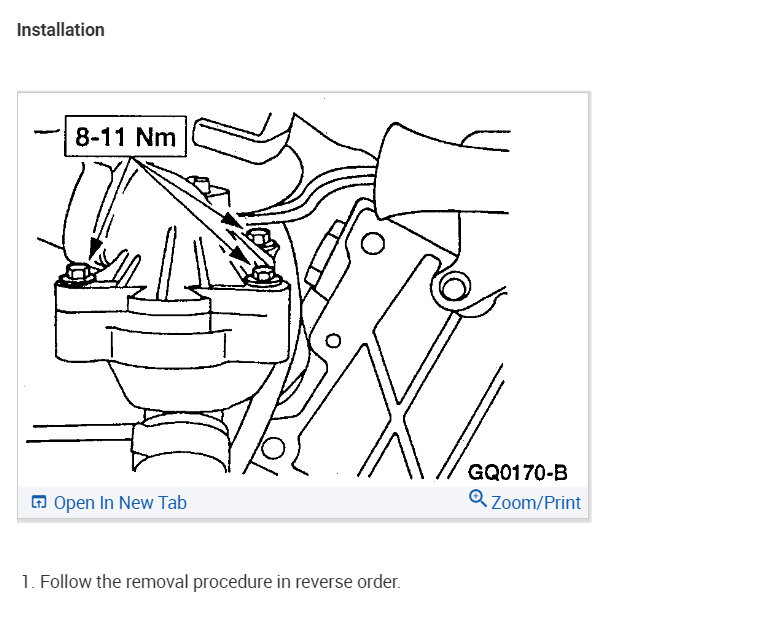 Installation

8-11 Nm

GQ0170-B

Open In New Tab

Zoom/Print

1. Follow the removal procedure in reverse order.