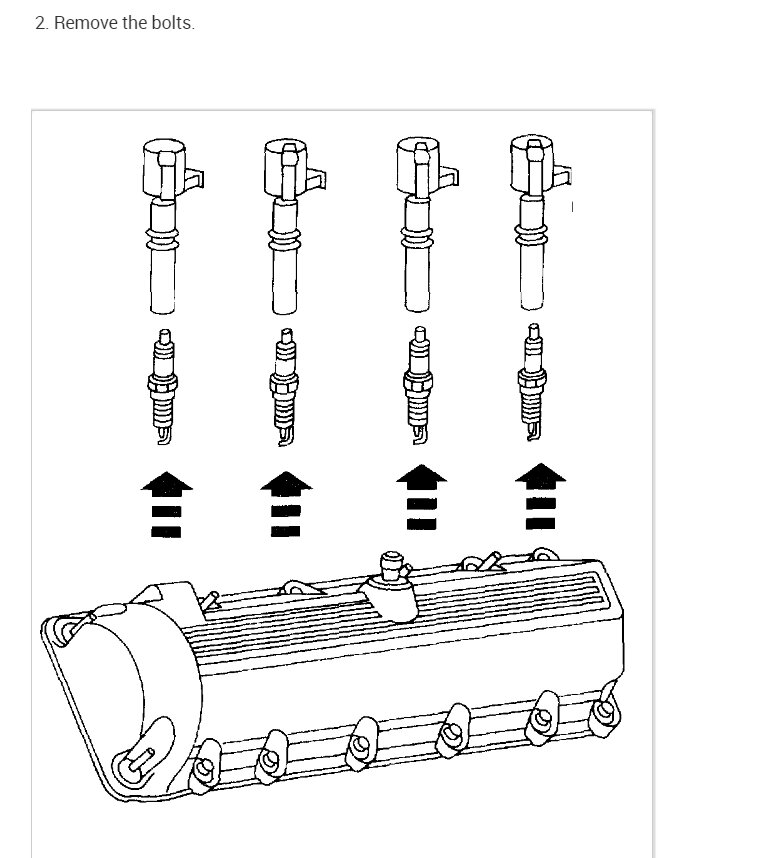 2. Remove the bolts.