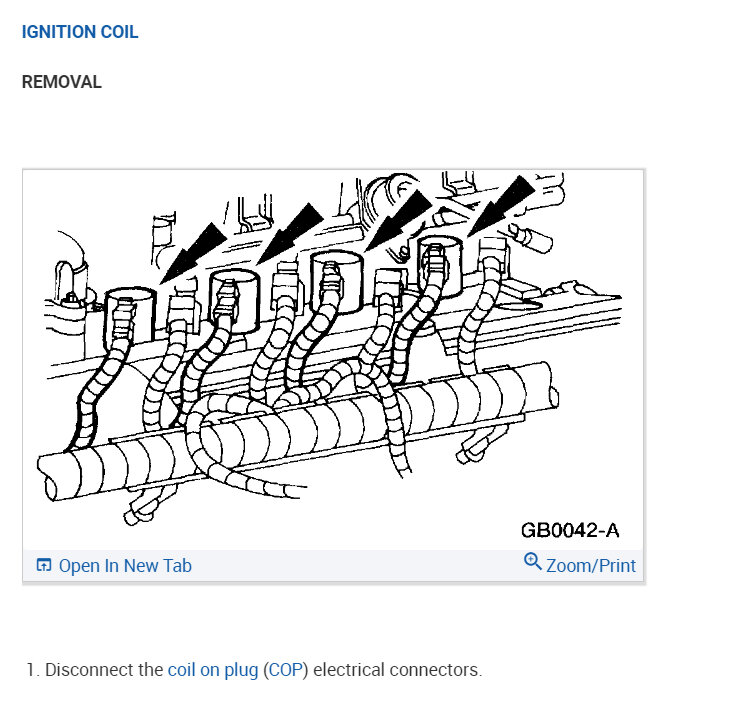 IGNITION COIL

REMOVAL

GB0042-A

Open In New Tab

Zoom/Print

1. Disconnect the coil on plug (COP) electrical connectors.