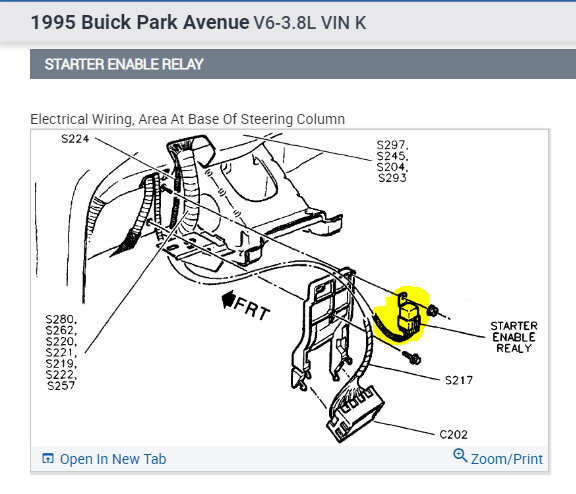 1995 Buick Park Avenue V6-3.8L VIN K

STARTER ENABLE RELAY

Electrical Wiring, Area At Base Of Steering Column

S224

S297,
S245,
S204,
S293

FRT

S280,
S262,
S220,
S221,
S219,
S222,
S257

STARTER
ENABLE
REALY

S217

C202

Open In New Tab

Zoom/Print