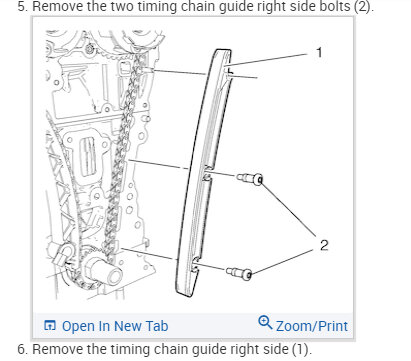 5. Remove the two timing chain guide right side bolts (2).

1

2

Open In New Tab

Zoom/Print

6. Remove the timing chain guide right side (1).