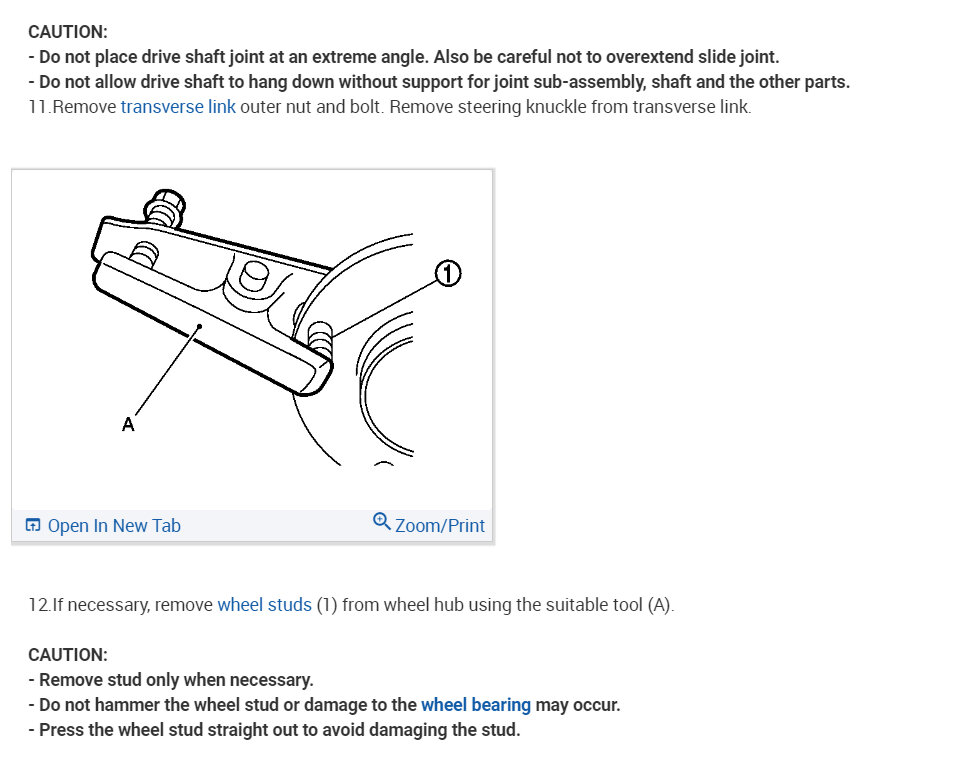 CAUTION:
- Do not place drive shaft joint at an extreme angle. Also be careful not to overextend slide joint.
- Do not allow drive shaft to hang down without support for joint sub-assembly, shaft and the other parts.
11.Remove transverse link outer nut and bolt. Remove steering knuckle from transverse link.

1

A

Open In New Tab

Zoom/Print

12.If necessary, remove wheel studs (1) from wheel hub using the suitable tool (A).

CAUTION:
- Remove stud only when necessary.
- Do not hammer the wheel stud or damage to the wheel bearing may occur.
- Press the wheel stud straight out to avoid damaging the stud.