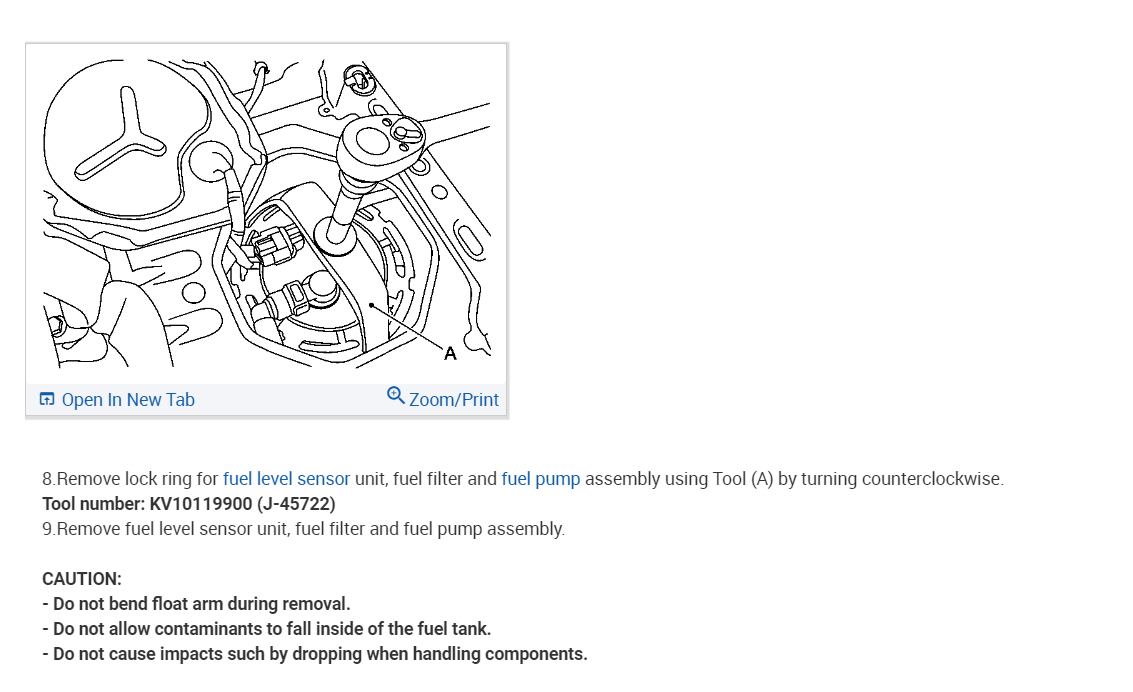 A

Open In New Tab

Zoom/Print

8.Remove lock ring for fuel level sensor unit, fuel filter and fuel pump assembly using Tool (A) by turning counterclockwise.
Tool number: KV10119900 (J-45722)
9.Remove fuel level sensor unit, fuel filter and fuel pump assembly.

CAUTION:
- Do not bend float arm during removal.
- Do not allow contaminants to fall inside of the fuel tank.
- Do not cause impacts such by dropping when handling components.