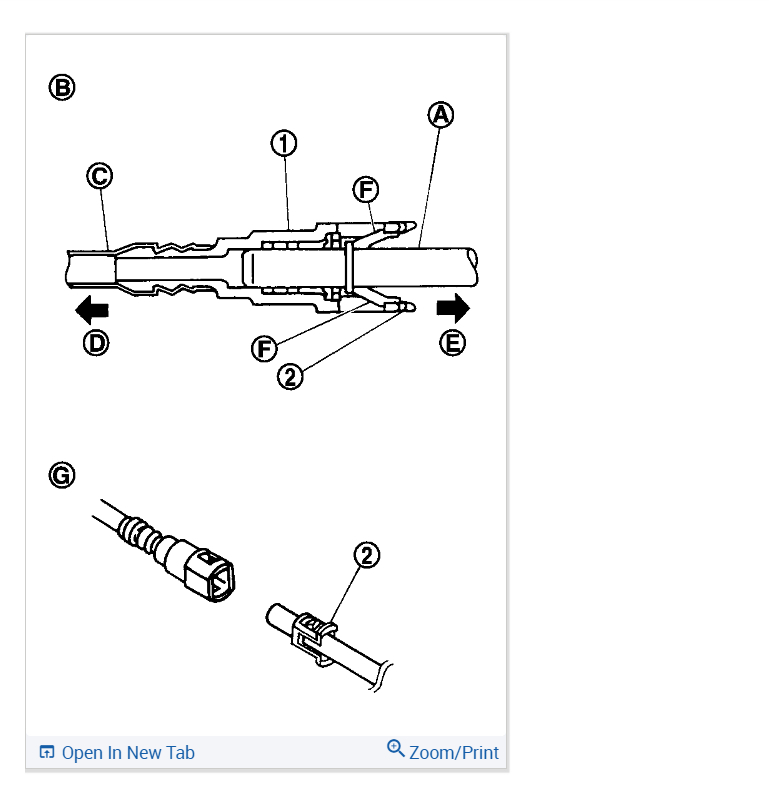 B
A
1
C
F
D
E
F
2
G
2
Open In New Tab
Zoom/Print