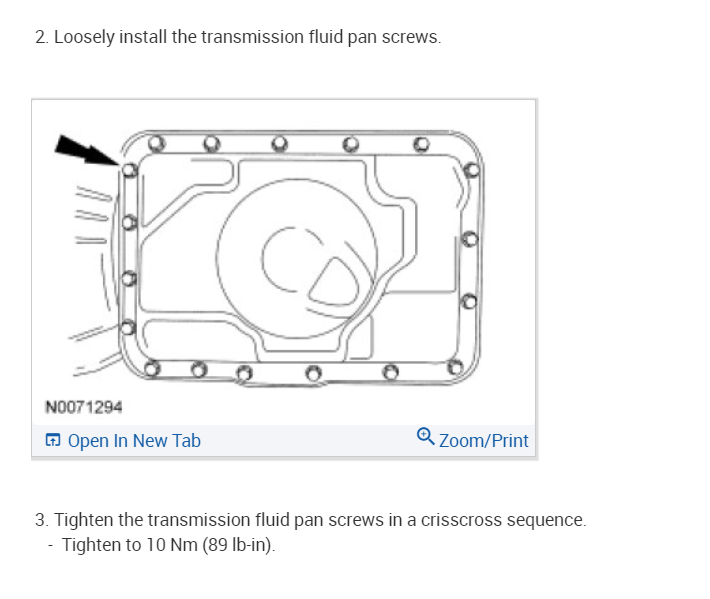 2. Loosely install the transmission fluid pan screws.

N0071294

Open In New Tab

Zoom/Print

3. Tighten the transmission fluid pan screws in a crisscross sequence.
- Tighten to 10 Nm (89 lb-in).