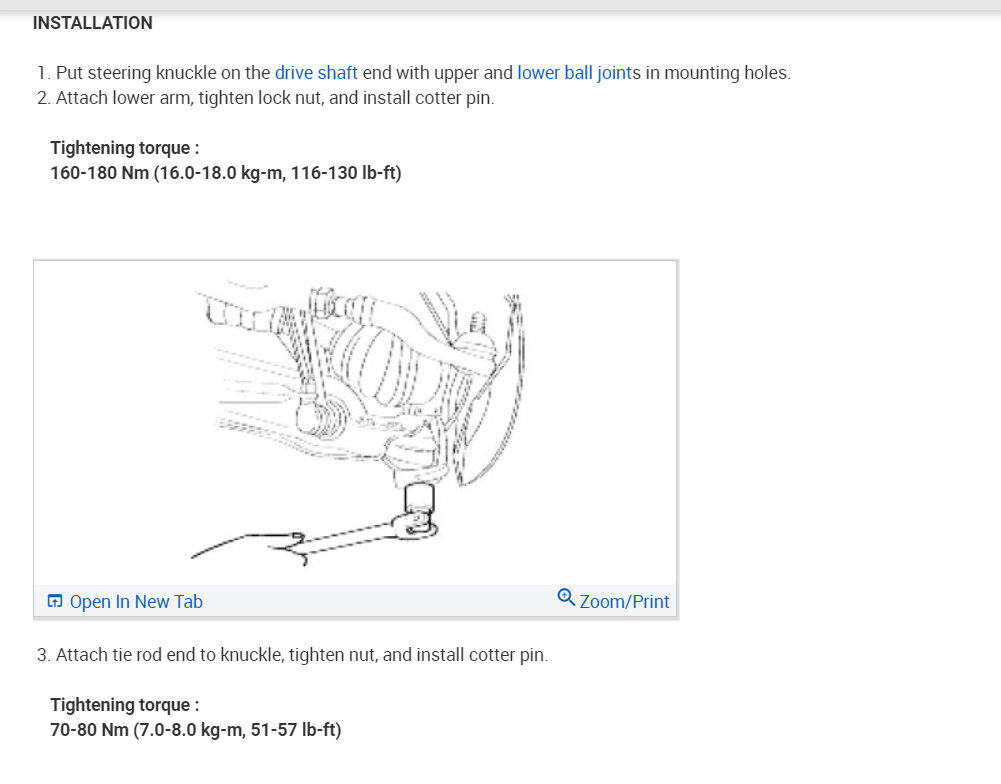 INSTALLATION

1. Put steering knuckle on the drive shaft end with upper and lower ball joints in mounting holes.
2. Attach lower arm, tighten lock nut, and install cotter pin.

Tightening torque :
160-180 Nm (16.0-18.0 kg-m, 116-130 lb-ft)

Open In New Tab
Zoom/Print

3. Attach tie rod end to knuckle, tighten nut, and install cotter pin.

Tightening torque :
70-80 Nm (7.0-8.0 kg-m, 51-57 lb-ft)