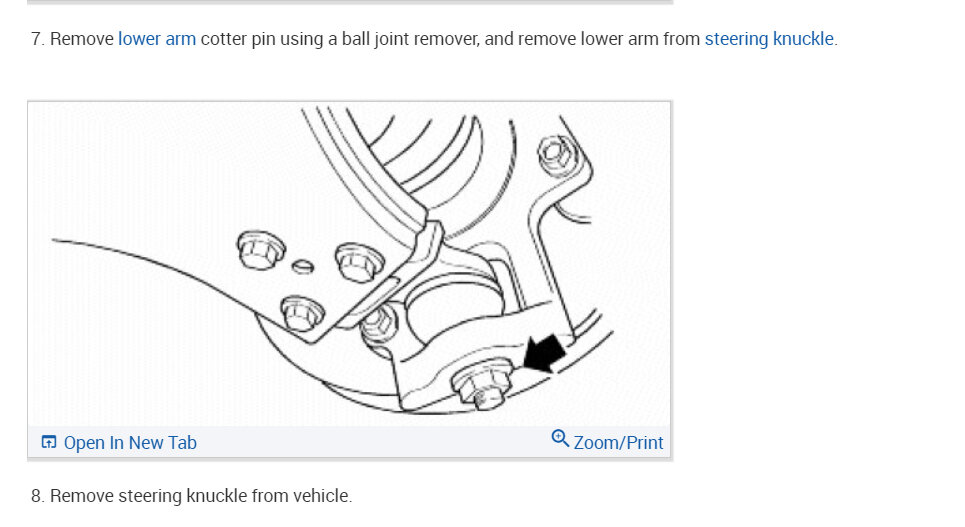 7. Remove lower arm cotter pin using a ball joint remover, and remove lower arm from steering knuckle.

Open In New Tab

Zoom/Print

8. Remove steering knuckle from vehicle.