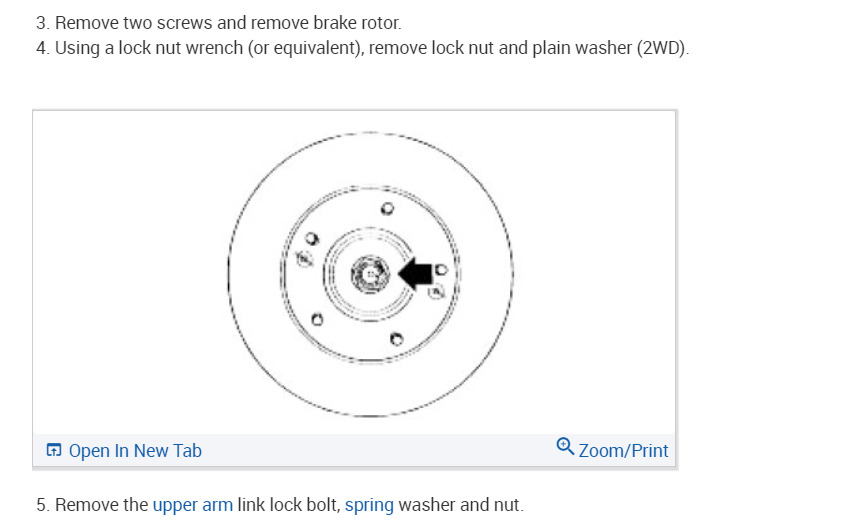 3. Remove two screws and remove brake rotor.
4. Using a lock nut wrench (or equivalent), remove lock nut and plain washer (2WD).

Open In New Tab
Zoom/Print

5. Remove the upper arm link lock bolt, spring washer and nut.