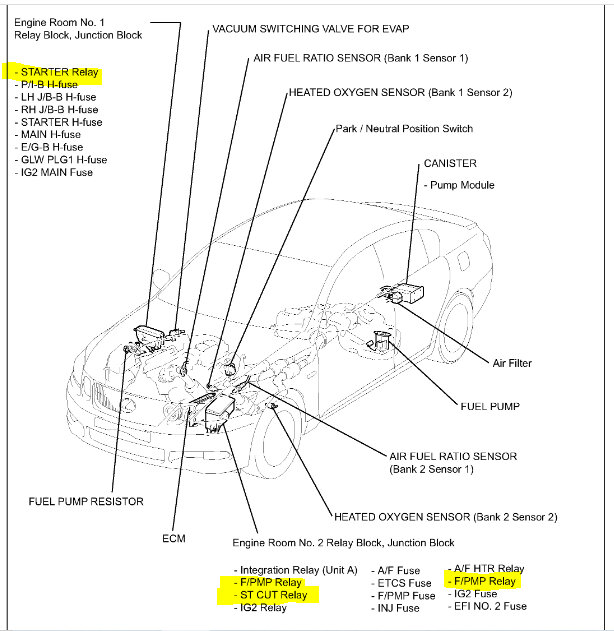 Engine Room No. 1
Relay Block, Junction Block

- STARTER Relay
- P/I-B H-fuse
- LH J/B-B H-fuse
- RH J/B-B H-fuse
- STARTER H-fuse
- MAIN H-fuse
- E/G-B H-fuse
- GLW PLG1 H-fuse
- IG2 MAIN Fuse

VACUUM SWITCHING VALVE FOR EVAP

AIR FUEL RATIO SENSOR (Bank 1 Sensor 1)

HEATED OXYGEN SENSOR (Bank 1 Sensor 2)

Park / Neutral Position Switch

CANISTER

- Pump Module

Air Filter

FUEL PUMP

AIR FUEL RATIO SENSOR (Bank 2 Sensor 1)

HEATED OXYGEN SENSOR (Bank 2 Sensor 2)

FUEL PUMP RESISTOR

ECM

Engine Room No. 2 Relay Block, Junction Block

- Integration Relay (Unit A)
- F/PMP Relay
- ST CUT Relay
- IG2 Relay

- A/F Fuse
- ETCS Fuse
- F/PMP Fuse
- INJ Fuse

- A/F HTR Relay
- F/PMP Relay
- IG2 Fuse
- EFI NO. 2 Fuse