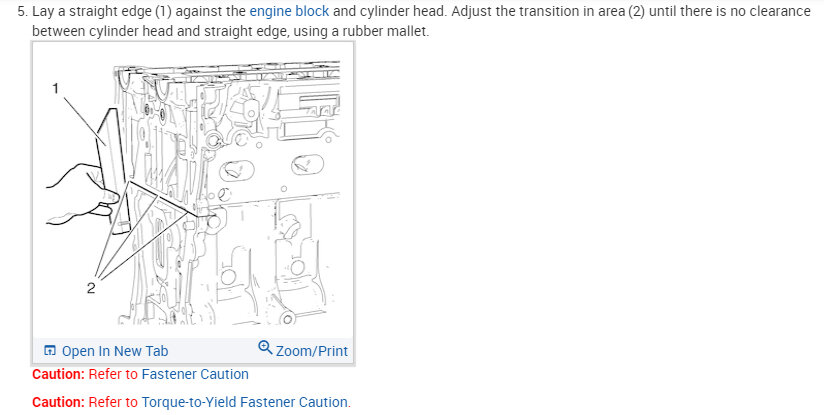 5. Lay a straight edge (1) against the engine block and cylinder head. Adjust the transition in area (2) until there is no clearance between cylinder head and straight edge, using a rubber mallet.

1

2

Open In New Tab

Zoom/Print

Caution: Refer to Fastener Caution

Caution: Refer to Torque-to-Yield Fastener Caution.