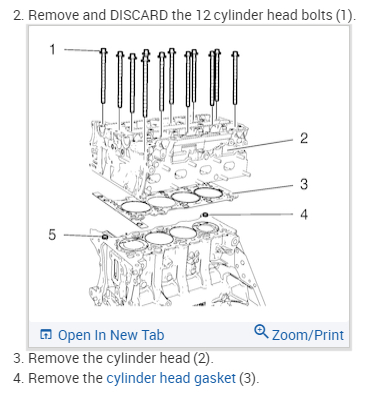 2. Remove and DISCARD the 12 cylinder head bolts (1).

1

2

3

4

5

Open In New Tab

Zoom/Print

3. Remove the cylinder head (2).

4. Remove the cylinder head gasket (3).