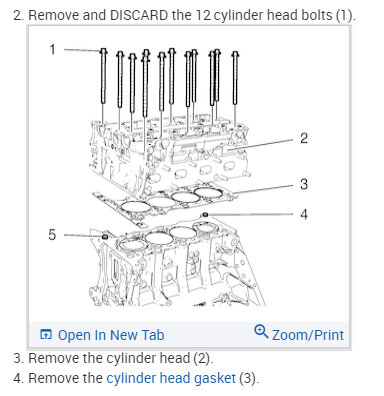 2. Remove and DISCARD the 12 cylinder head bolts (1).

1

2

3

4

5

Open In New Tab

Zoom/Print

3. Remove the cylinder head (2).

4. Remove the cylinder head gasket (3).