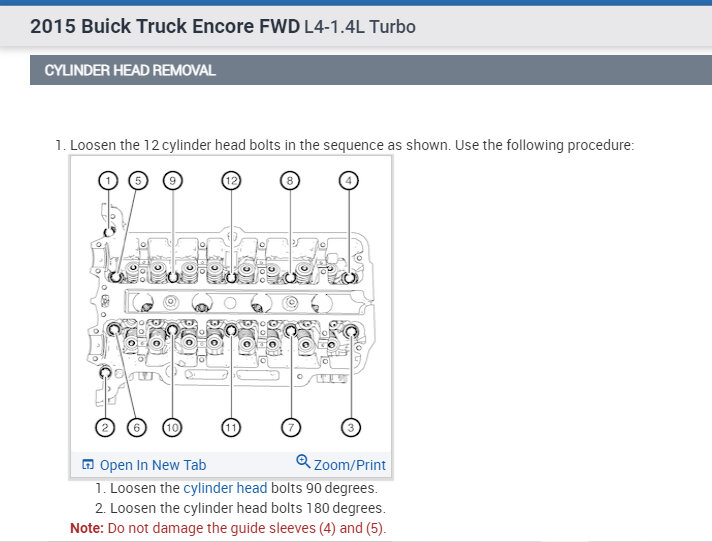 2015 Buick Truck Encore FWD L4-1.4L Turbo

CYLINDER HEAD REMOVAL

1. Loosen the 12 cylinder head bolts in the sequence as shown. Use the following procedure:

1 5 9 12 8 4

2 6 10 11 7 3

Open In New Tab

Zoom/Print

1. Loosen the cylinder head bolts 90 degrees.
2. Loosen the cylinder head bolts 180 degrees.

Note: Do not damage the guide sleeves (4) and (5).