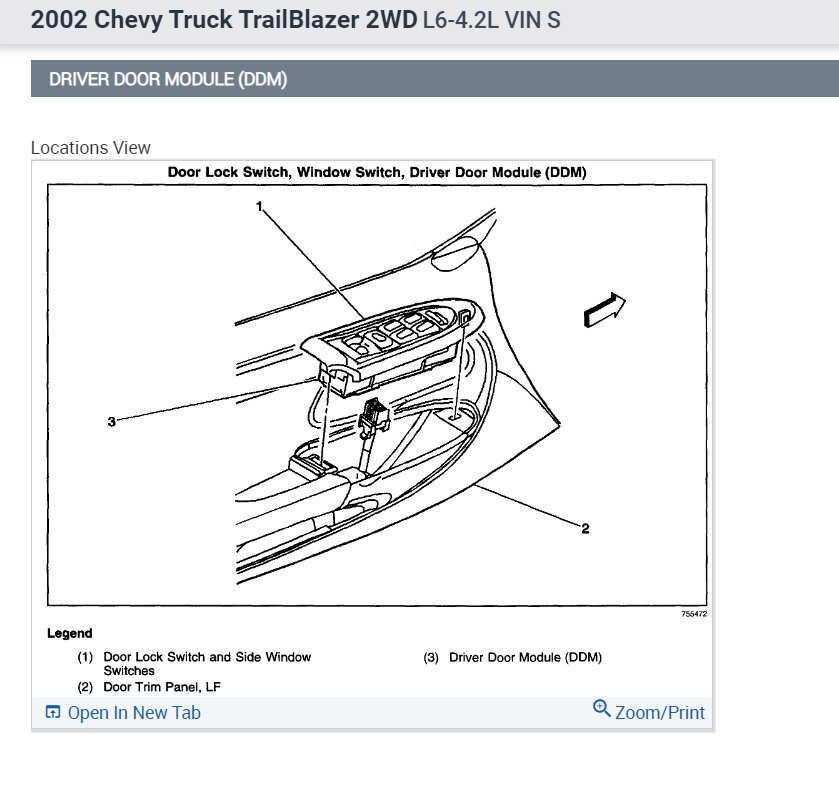 2002 Chevy Truck TrailBlazer 2WD L6-4.2L VIN S

DRIVER DOOR MODULE (DDM)

Locations View

Door Lock Switch, Window Switch, Driver Door Module (DDM)

1

3

2

755472

Legend

(1) Door Lock Switch and Side Window Switches

(2) Door Trim Panel, LF

(3) Driver Door Module (DDM)

Open In New Tab

Zoom/Print