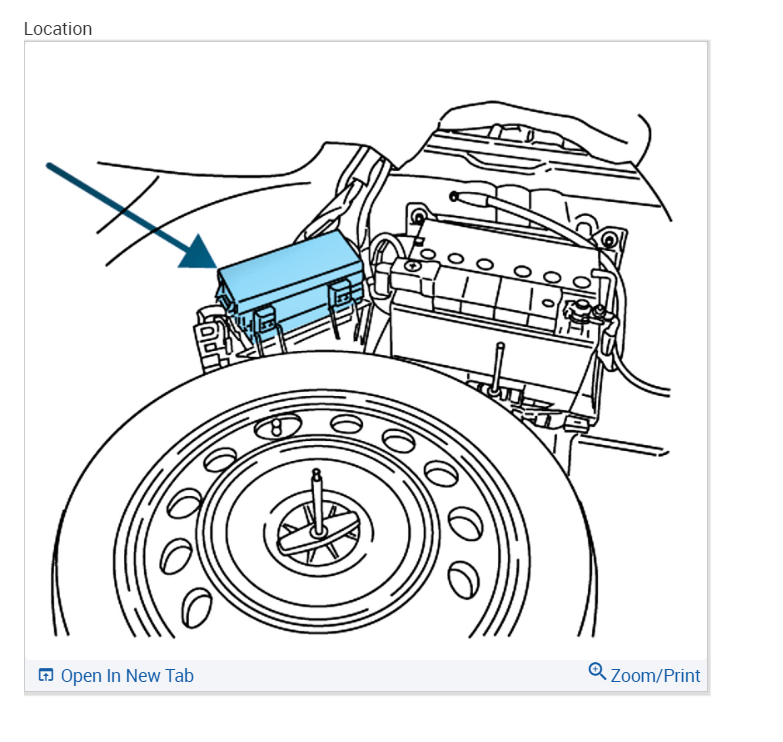 Location

Open In New Tab

Zoom/Print