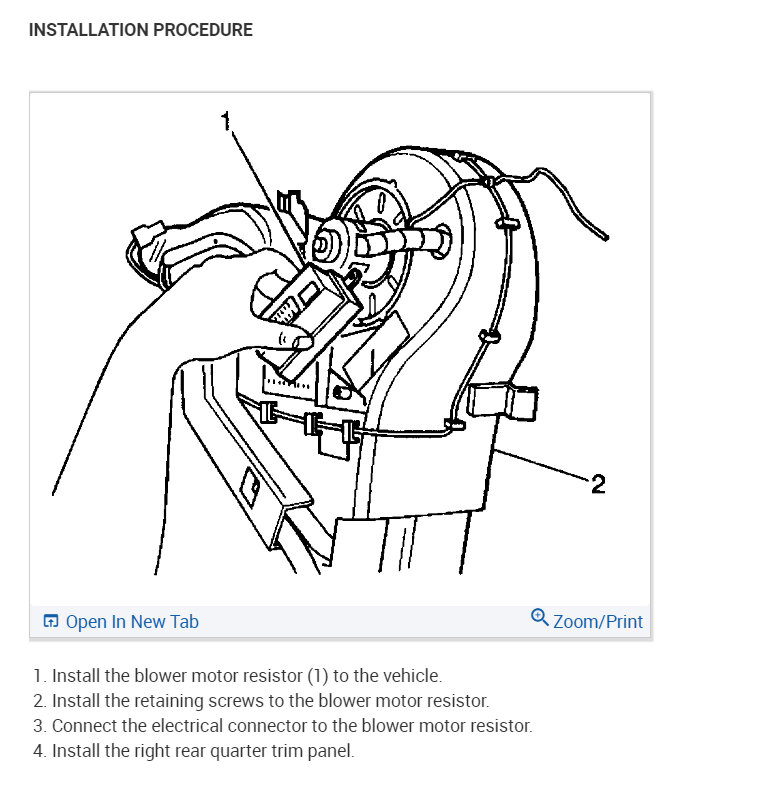 INSTALLATION PROCEDURE

1

2

Open In New Tab

Zoom/Print

1. Install the blower motor resistor (1) to the vehicle.
2. Install the retaining screws to the blower motor resistor.
3. Connect the electrical connector to the blower motor resistor.
4. Install the right rear quarter trim panel.