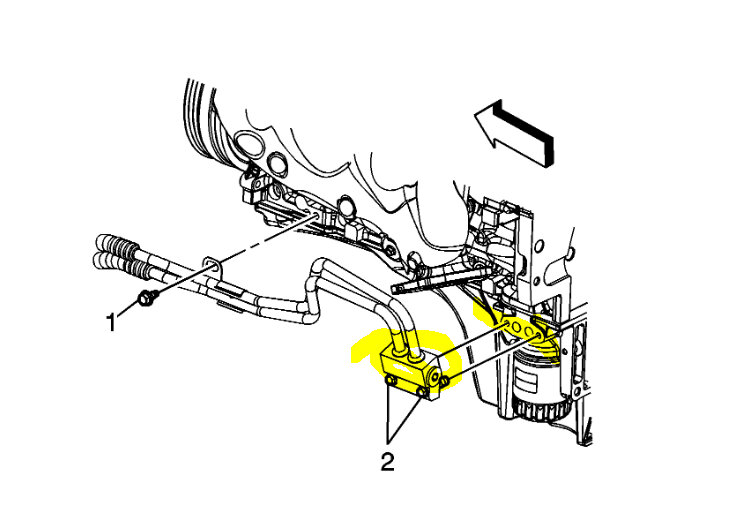 1

2