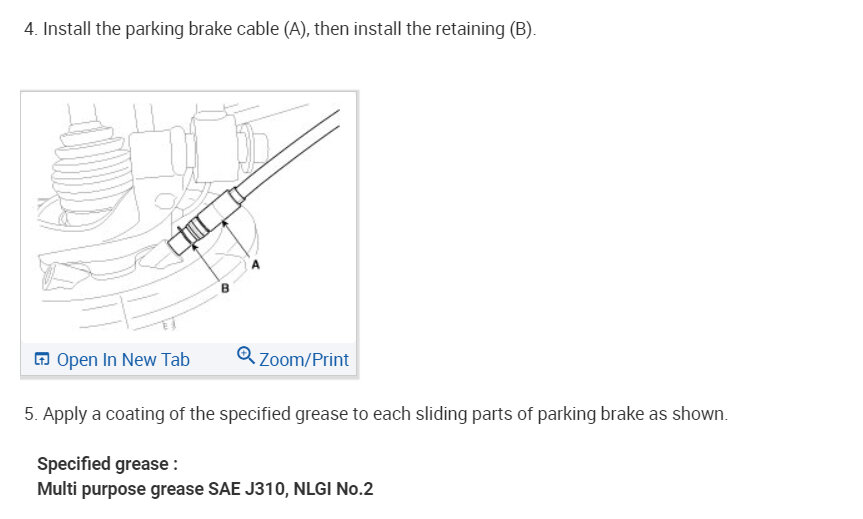 4. Install the parking brake cable (A), then install the retaining (B).

A

B

Open In New Tab

Zoom/Print

5. Apply a coating of the specified grease to each sliding parts of parking brake as shown.

Specified grease :
Multi purpose grease SAE J310, NLGI No.2