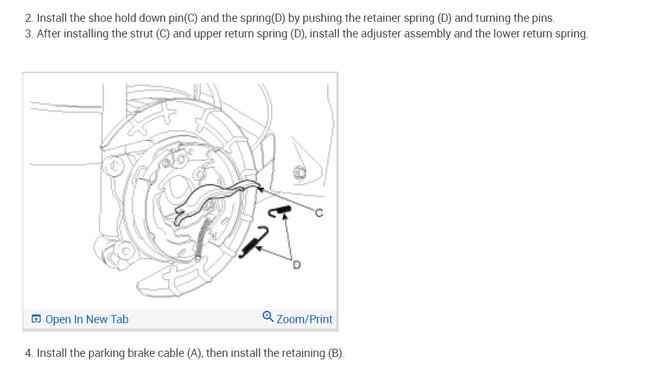 2. Install the shoe hold down pin(C) and the spring(D) by pushing the retainer spring (D) and turning the pins.
3. After installing the strut (C) and upper return spring (D), install the adjuster assembly and the lower return spring.

C

D

Open In New Tab

Zoom/Print

4. Install the parking brake cable (A), then install the retaining (B).