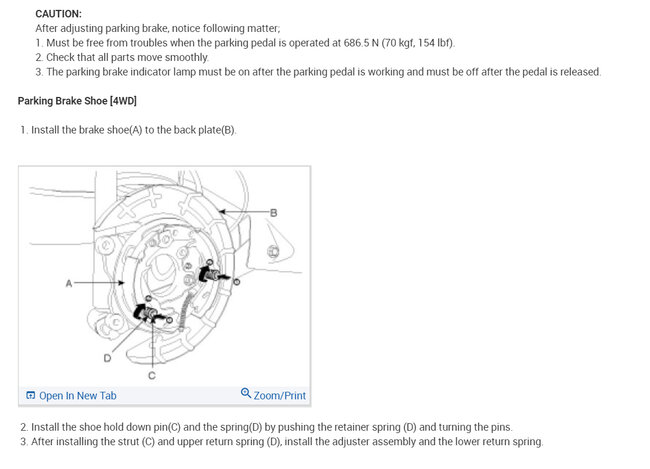 CAUTION:
After adjusting parking brake, notice following matter;
1. Must be free from troubles when the parking pedal is operated at 686.5 N (70 kgf, 154 lbf).
2. Check that all parts move smoothly.
3. The parking brake indicator lamp must be on after the parking pedal is working and must be off after the pedal is released.

Parking Brake Shoe [4WD]

1. Install the brake shoe(A) to the back plate(B).

B
A
D
C

Open In New Tab
Zoom/Print

2. Install the shoe hold down pin(C) and the spring(D) by pushing the retainer spring (D) and turning the pins.
3. After installing the strut (C) and upper return spring (D), install the adjuster assembly and the lower return spring.