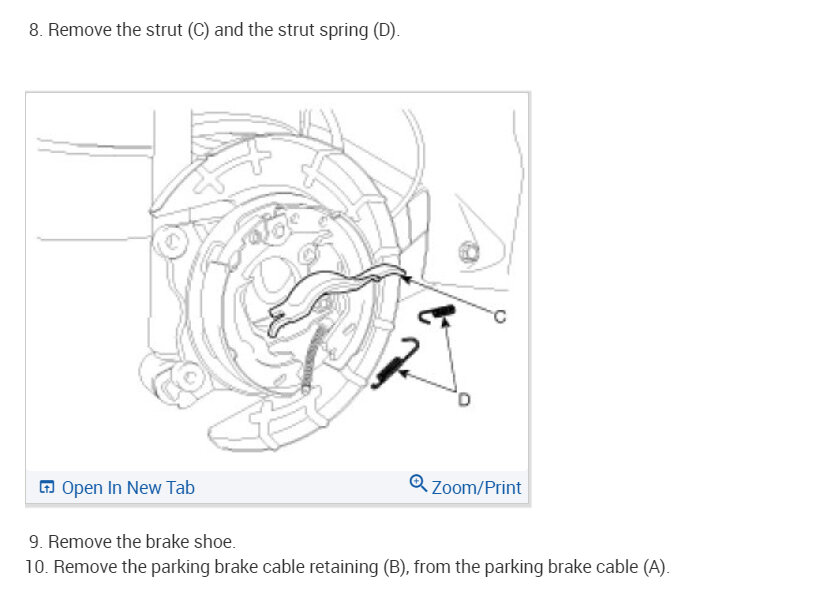 8. Remove the strut (C) and the strut spring (D).

C

D

Open In New Tab

Zoom/Print

9. Remove the brake shoe.
10. Remove the parking brake cable retaining (B), from the parking brake cable (A).