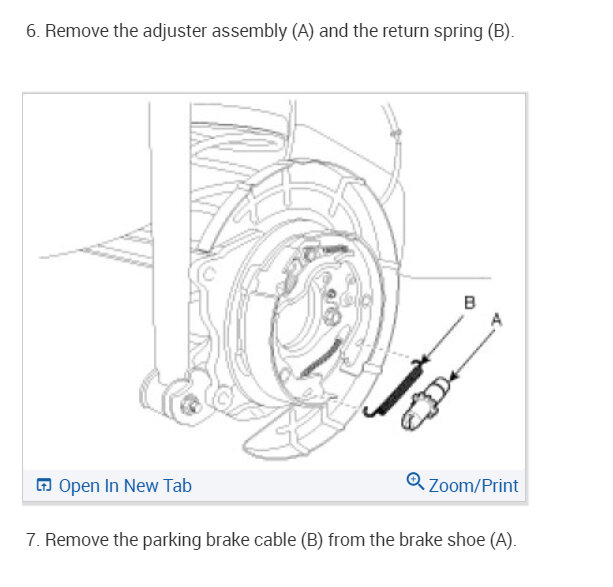 6. Remove the adjuster assembly (A) and the return spring (B).

B
A

Open In New Tab
Zoom/Print

7. Remove the parking brake cable (B) from the brake shoe (A).