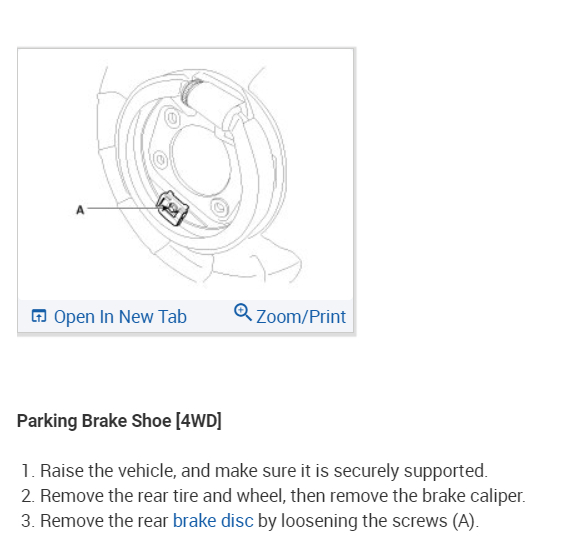 A

Open In New Tab Zoom/Print

Parking Brake Shoe [4WD]

1. Raise the vehicle, and make sure it is securely supported.
2. Remove the rear tire and wheel, then remove the brake caliper.
3. Remove the rear brake disc by loosening the screws (A).