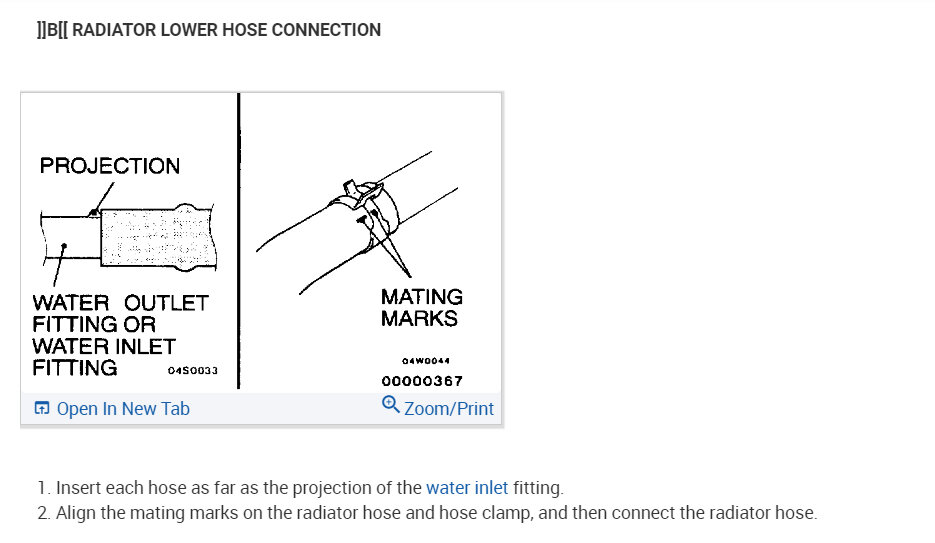 ]]B[[ RADIATOR LOWER HOSE CONNECTION

PROJECTION

WATER OUTLET FITTING OR WATER INLET FITTING

04S0033

MATING MARKS

04W0044

00000367

Open In New Tab

Zoom/Print

1. Insert each hose as far as the projection of the water inlet fitting.
2. Align the mating marks on the radiator hose and hose clamp, and then connect the radiator hose.