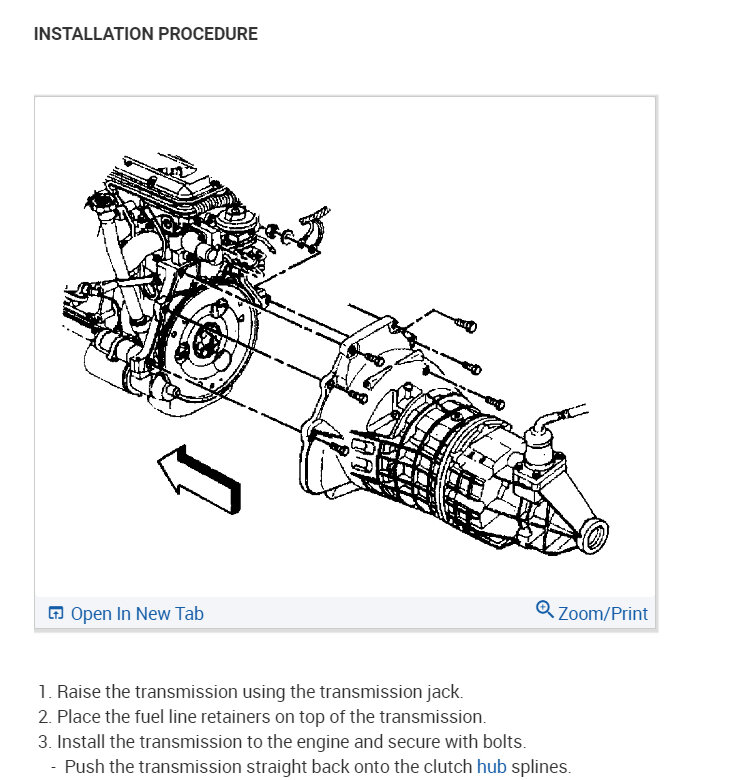 INSTALLATION PROCEDURE

Open In New Tab

Zoom/Print

1. Raise the transmission using the transmission jack.
2. Place the fuel line retainers on top of the transmission.
3. Install the transmission to the engine and secure with bolts.
- Push the transmission straight back onto the clutch hub splines.