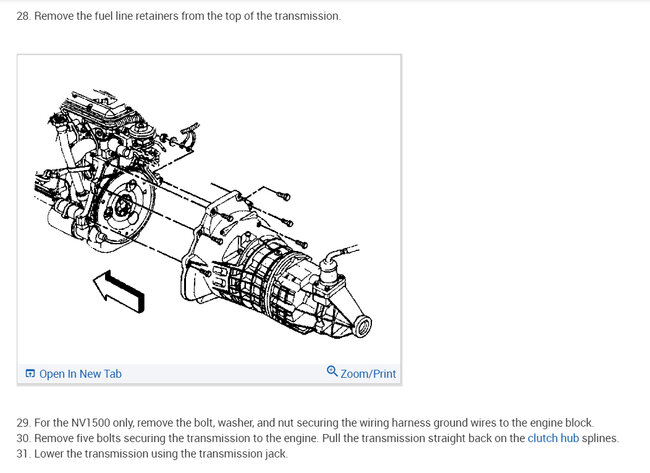 28. Remove the fuel line retainers from the top of the transmission.

Open In New Tab

Zoom/Print

29. For the NV1500 only, remove the bolt, washer, and nut securing the wiring harness ground wires to the engine block.
30. Remove five bolts securing the transmission to the engine. Pull the transmission straight back on the clutch hub splines.
31. Lower the transmission using the transmission jack.