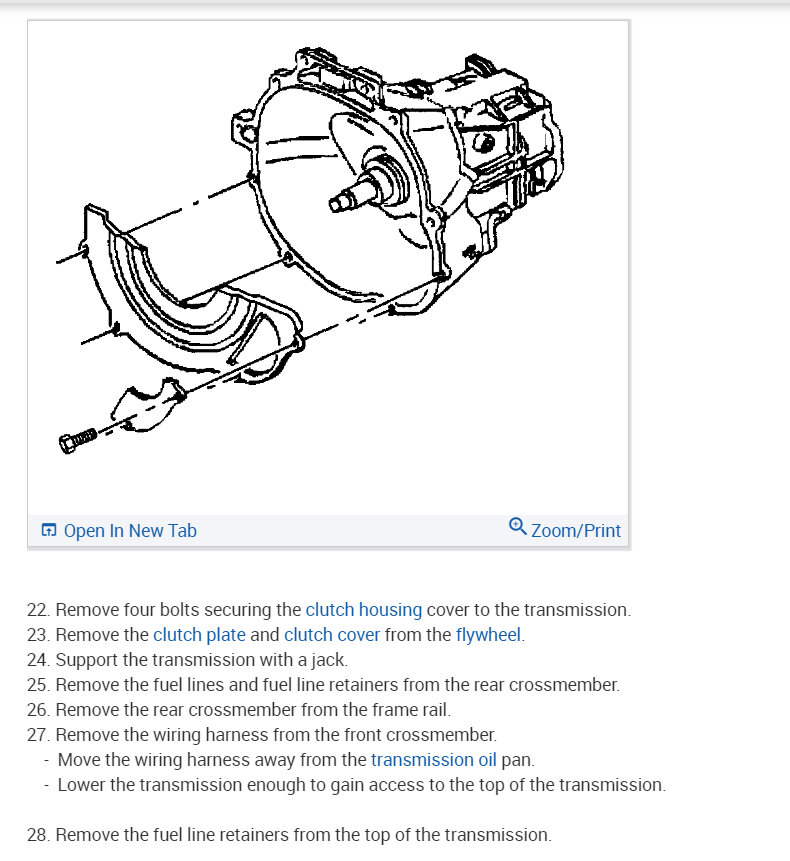 Open In New Tab
Zoom/Print

22. Remove four bolts securing the clutch housing cover to the transmission.
23. Remove the clutch plate and clutch cover from the flywheel.
24. Support the transmission with a jack.
25. Remove the fuel lines and fuel line retainers from the rear crossmember.
26. Remove the rear crossmember from the frame rail.
27. Remove the wiring harness from the front crossmember.
- Move the wiring harness away from the transmission oil pan.
- Lower the transmission enough to gain access to the top of the transmission.

28. Remove the fuel line retainers from the top of the transmission.