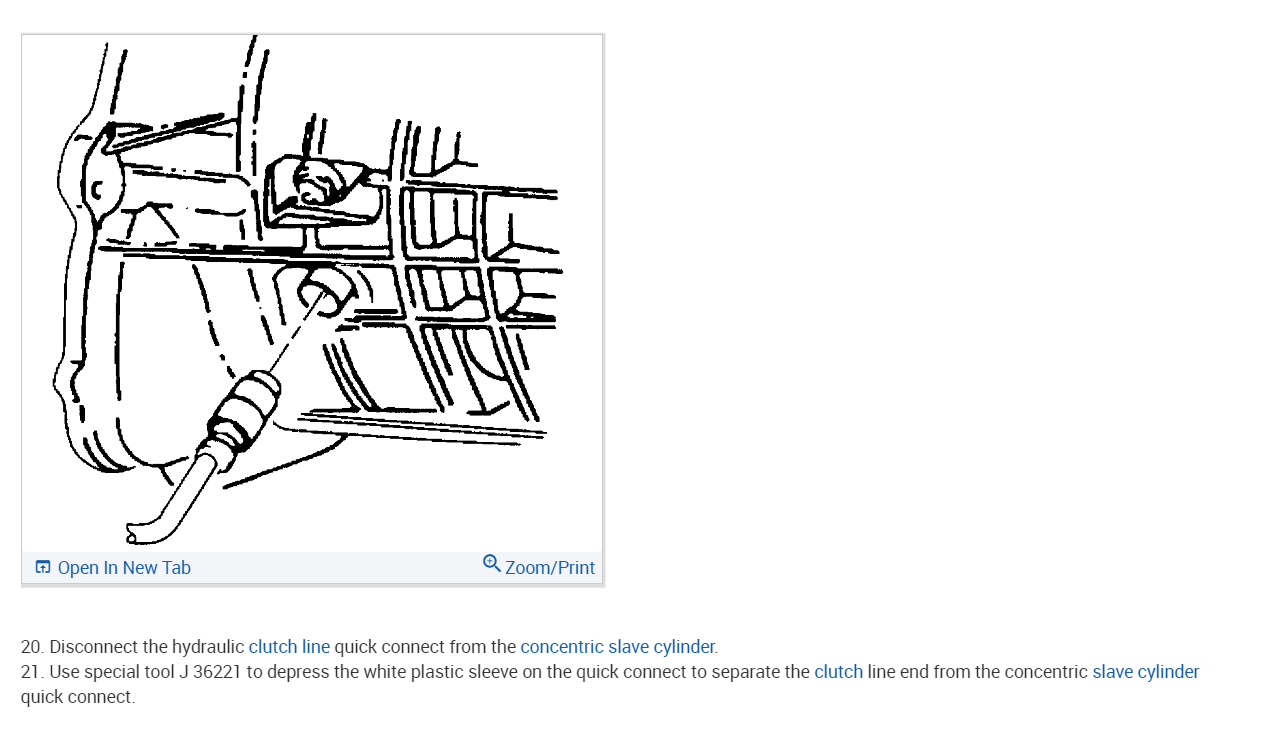 Open In New Tab
Zoom/Print

20. Disconnect the hydraulic clutch line quick connect from the concentric slave cylinder.
21. Use special tool J 36221 to depress the white plastic sleeve on the quick connect to separate the clutch line end from the concentric slave cylinder quick connect.