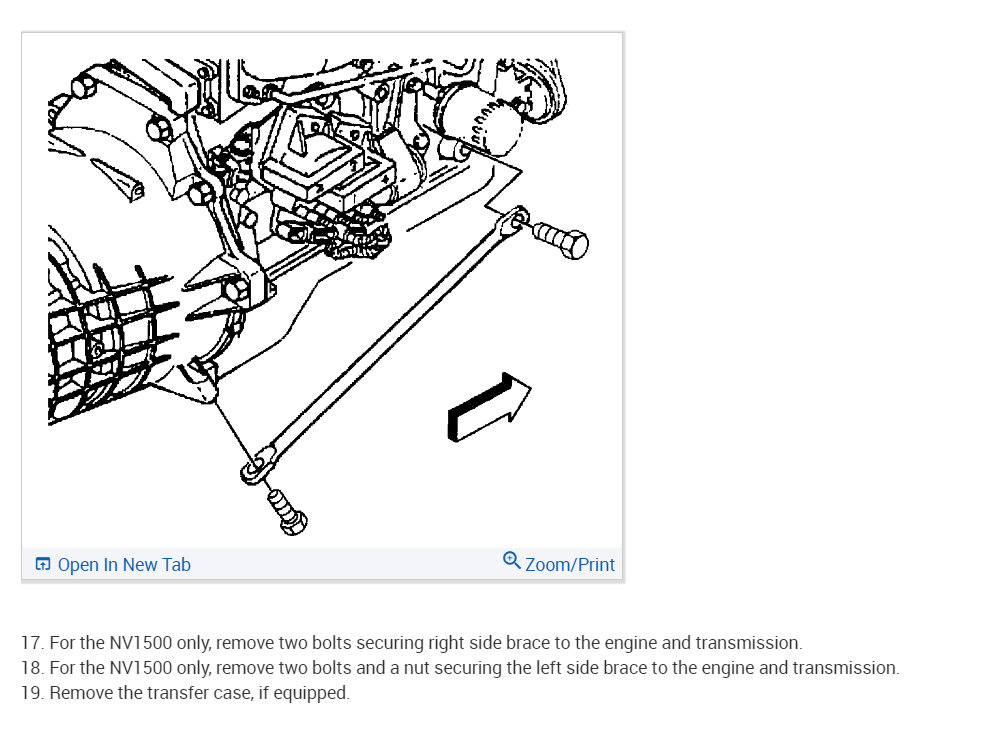 Open In New Tab
Zoom/Print

17. For the NV1500 only, remove two bolts securing right side brace to the engine and transmission.
18. For the NV1500 only, remove two bolts and a nut securing the left side brace to the engine and transmission.
19. Remove the transfer case, if equipped.