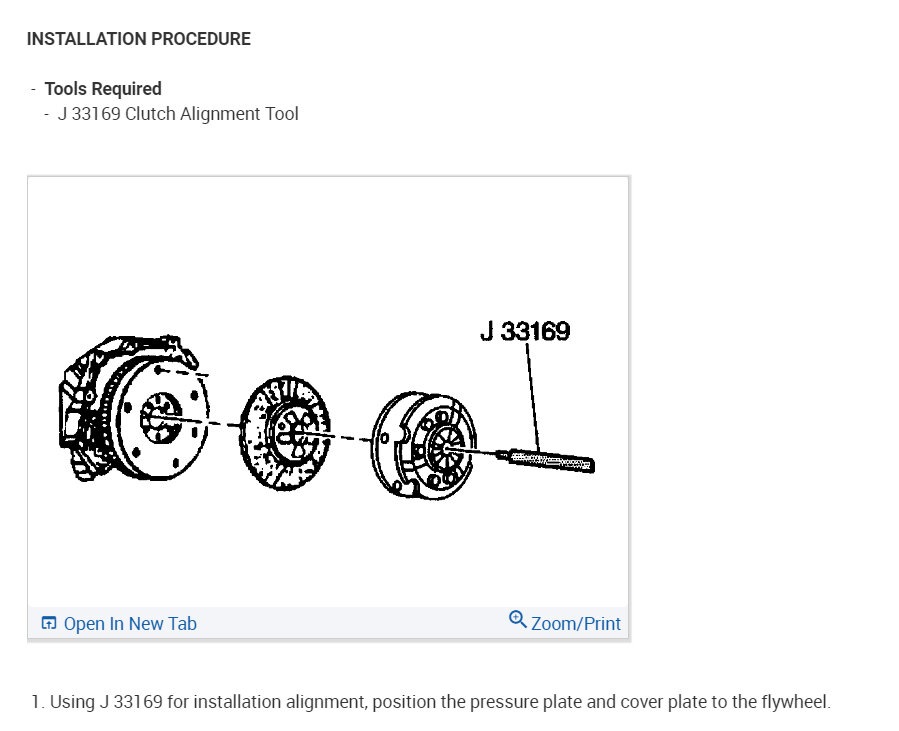 INSTALLATION PROCEDURE

- Tools Required
  - J 33169 Clutch Alignment Tool

J 33169

Open In New Tab

Zoom/Print

1. Using J 33169 for installation alignment, position the pressure plate and cover plate to the flywheel.