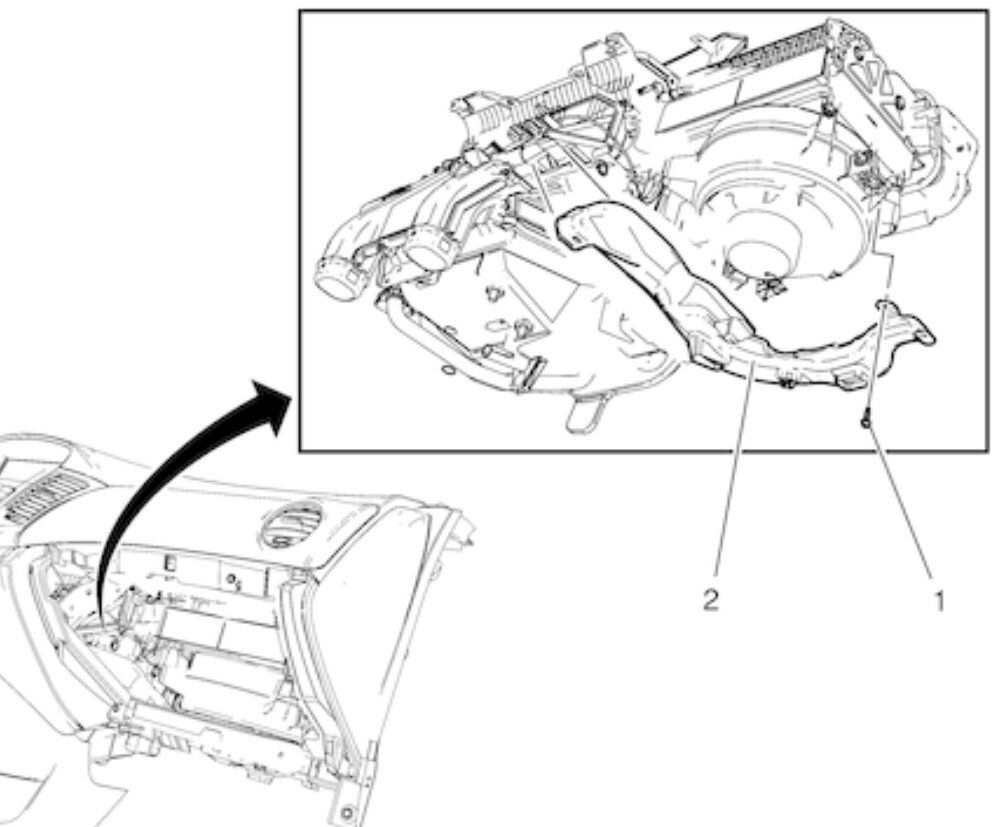 2
1