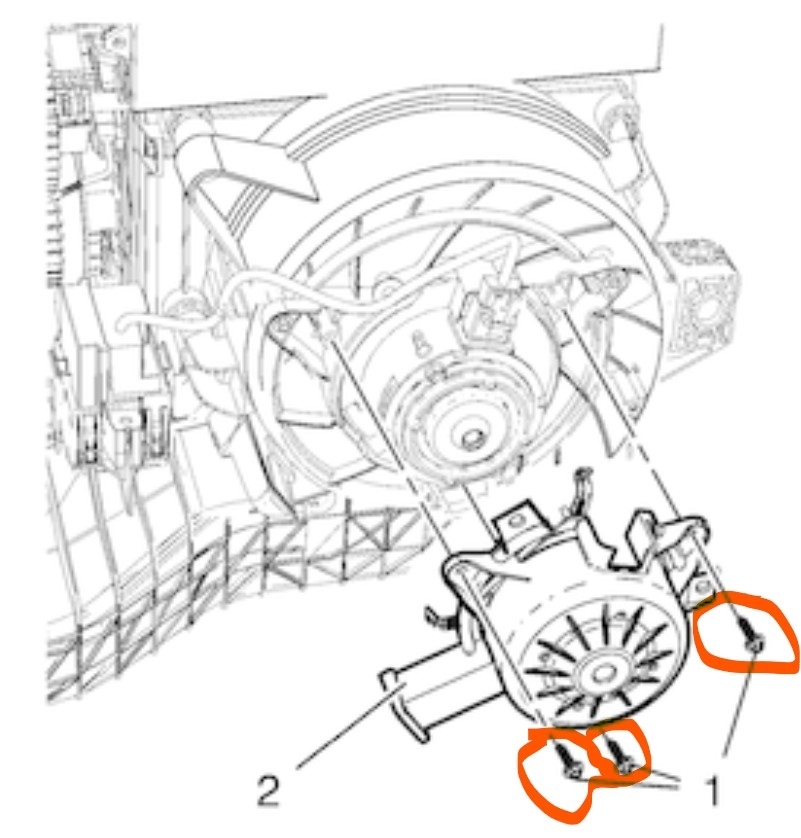 2
1