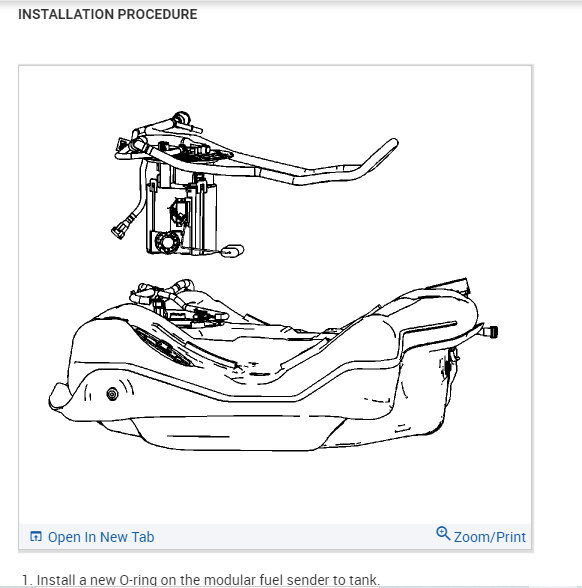 INSTALLATION PROCEDURE

Open In New Tab

Zoom/Print

1. Install a new O-ring on the modular fuel sender to tank.