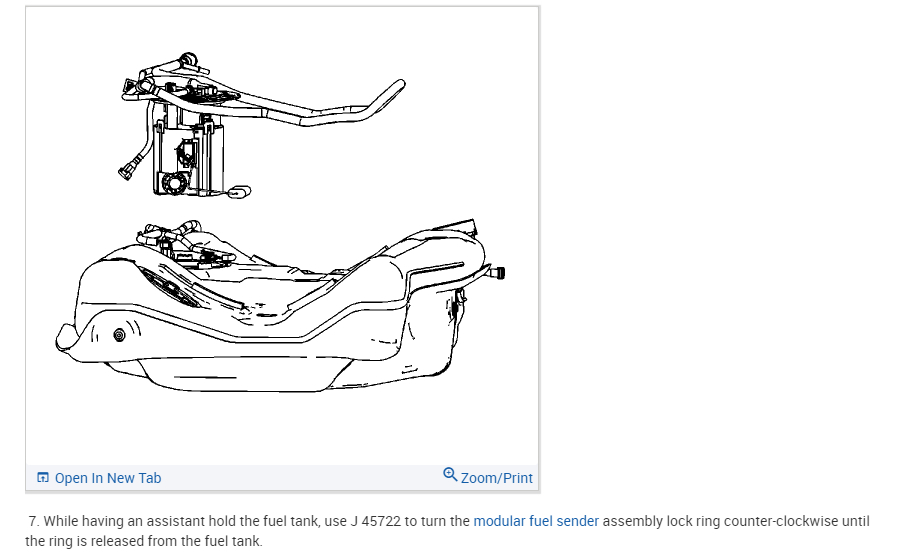 Open In New Tab

Zoom/Print

7. While having an assistant hold the fuel tank, use J 45722 to turn the modular fuel sender assembly lock ring counter-clockwise until the ring is released from the fuel tank.