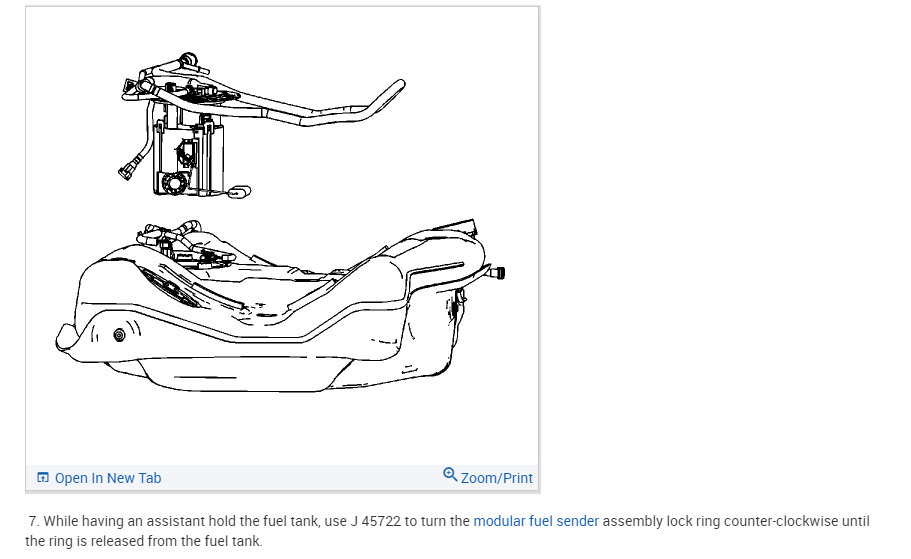 Open In New Tab

Zoom/Print

7. While having an assistant hold the fuel tank, use J 45722 to turn the modular fuel sender assembly lock ring counter-clockwise until the ring is released from the fuel tank.